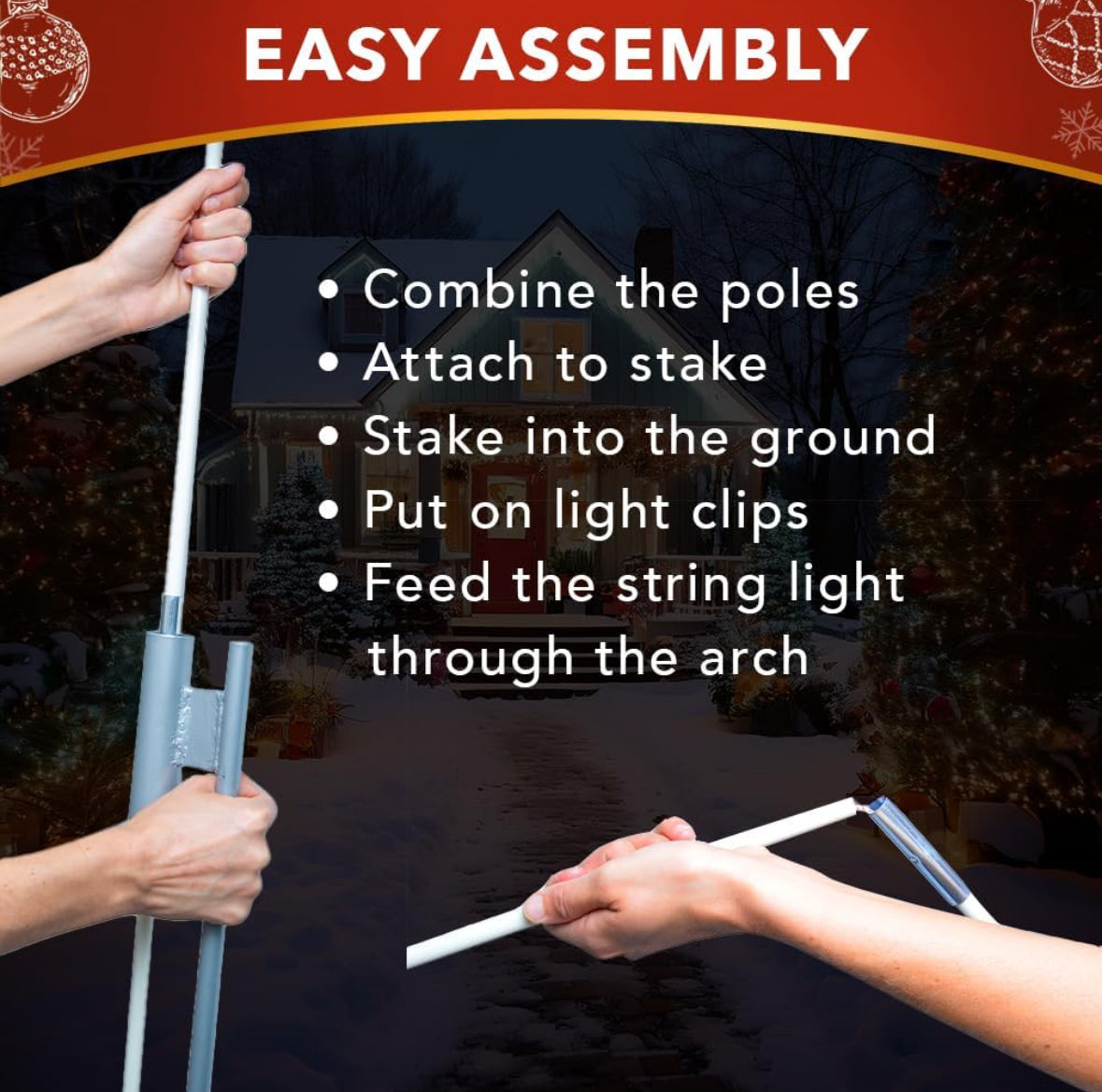 EASY ASSEMBLY

• Combine the poles
• Attach to stake
• Stake into the ground
• Put on light clips
• Feed the string light through the arch